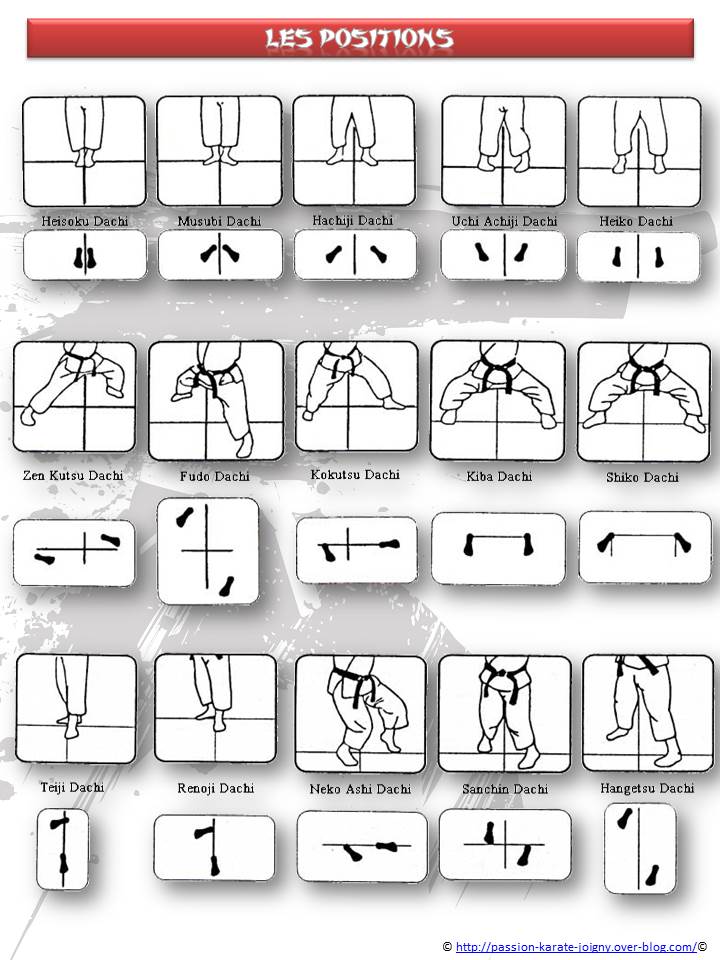 LES POSITIONS

Heisoku Dachi

Musubi Dachi

Hachiji Dachi

Uchi Achiji Dachi

Heiko Dachi

Zen Kutsu Dachi

Fudo Dachi

Kokutsu Dachi

Kiba Dachi

Shiko Dachi

Teiji Dachi

Renoji Dachi

Neko Ashi Dachi

Sanchin Dachi

Hangetsu Dachi

© http://passion-karate-joigny.over-blog.com/©